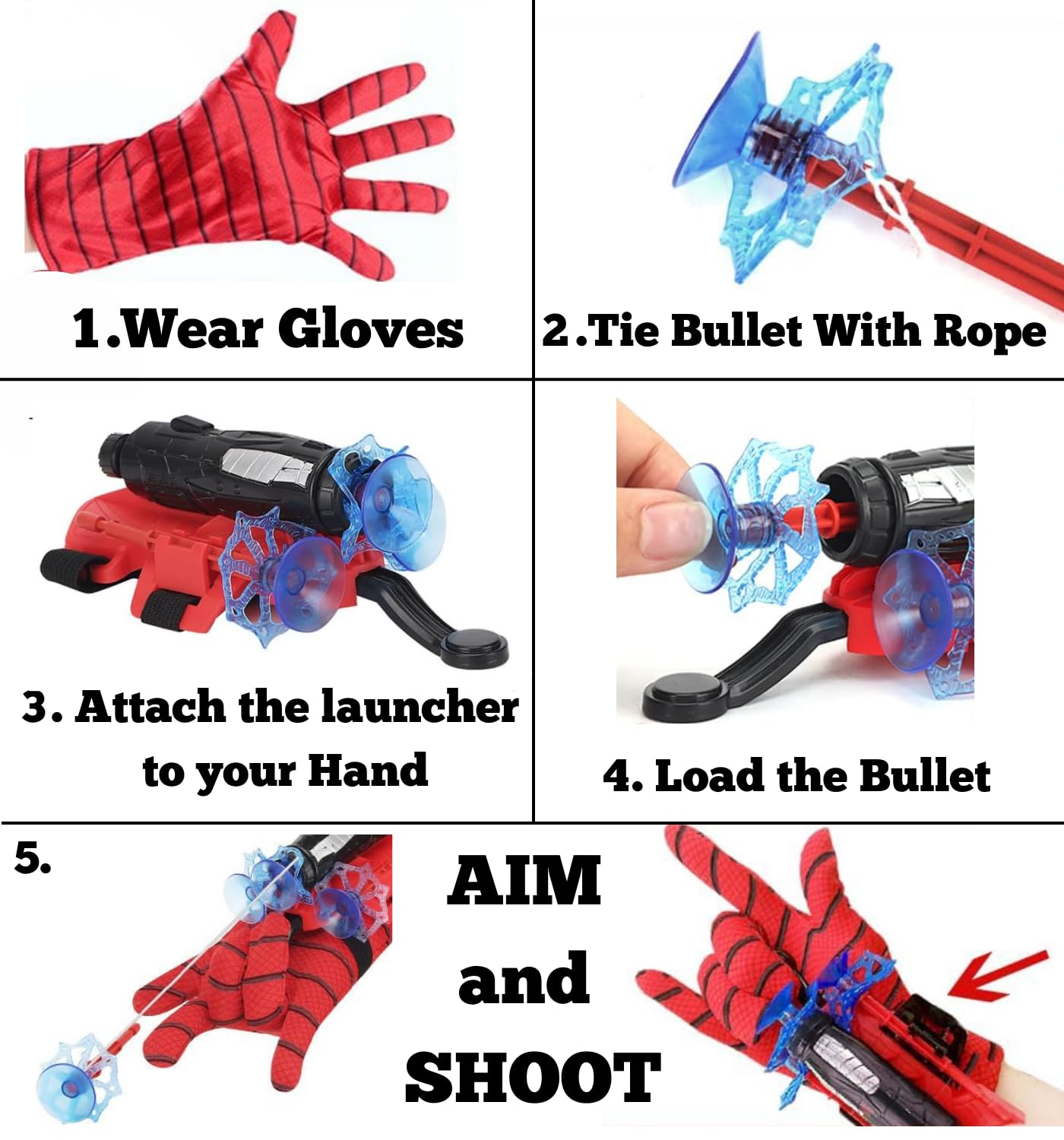 1.Wear Gloves

2.Tie Bullet With Rope

3. Attach the launcher to your Hand

4. Load the Bullet

5.

AIM and SHOOT