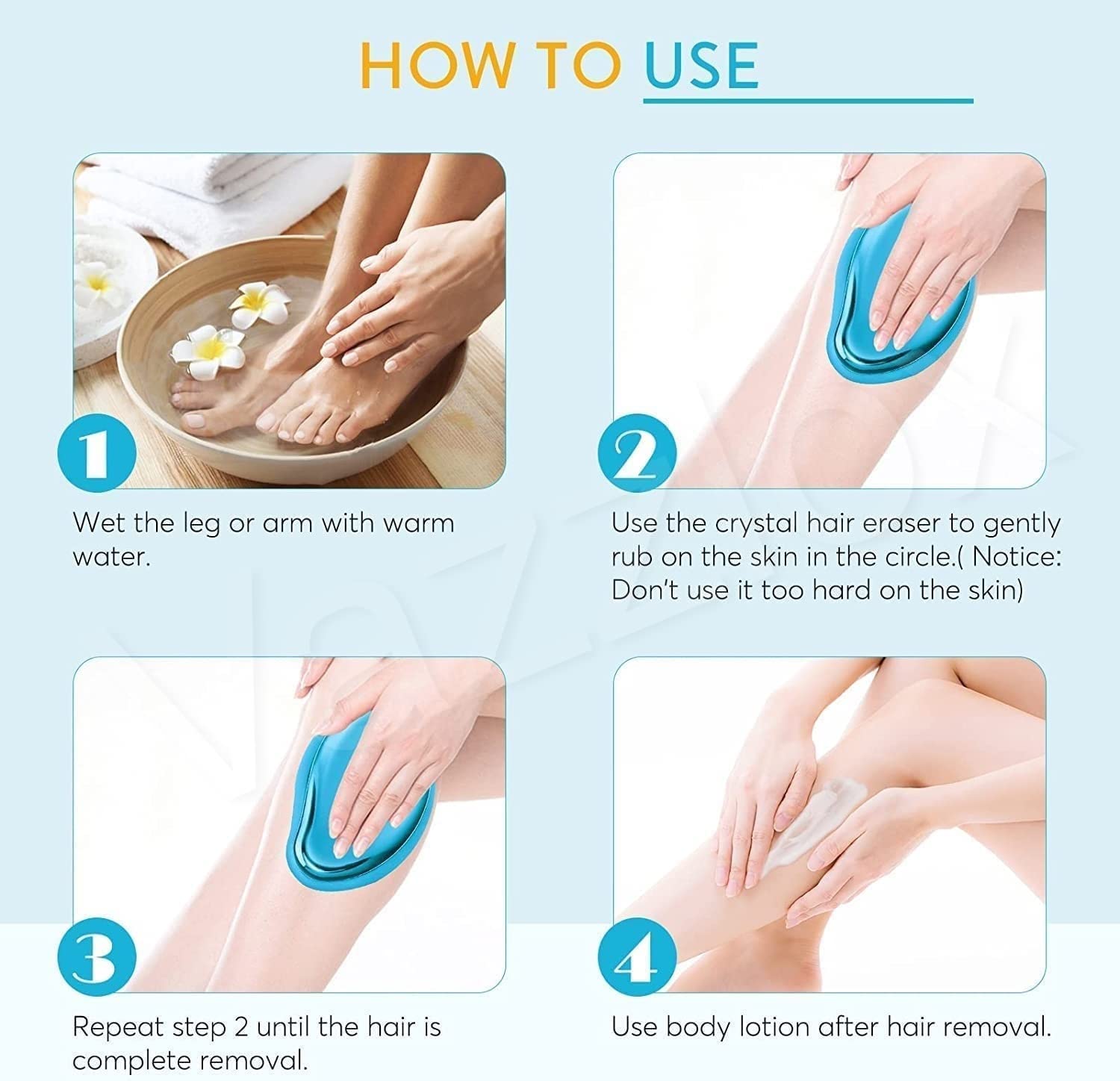 HOW TO USE

1
Wet the leg or arm with warm water.

2
Use the crystal hair eraser to gently rub on the skin in the circle.( Notice: Don't use it too hard on the skin)

3
Repeat step 2 until the hair is complete removal.

4
Use body lotion after hair removal.