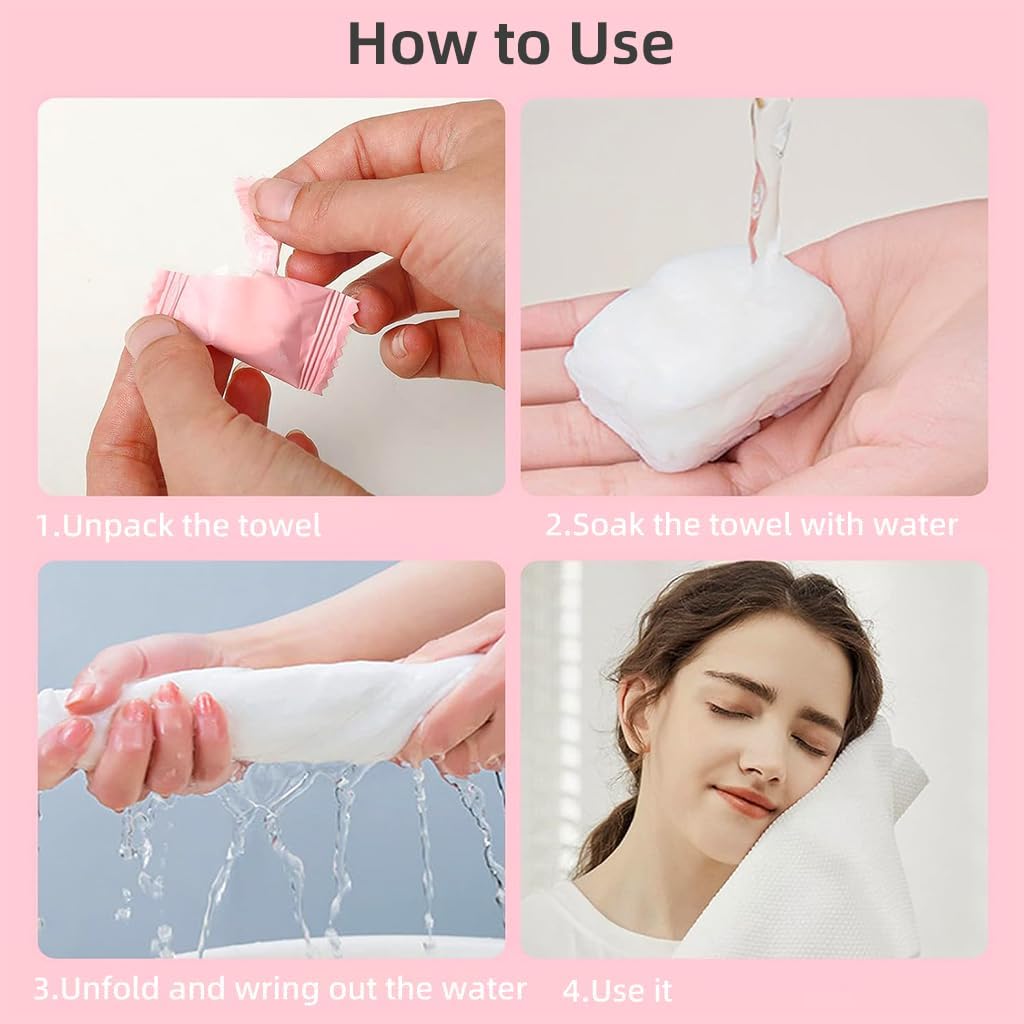 How to Use

1.Unpack the towel

2.Soak the towel with water

3.Unfold and wring out the water

4.Use it