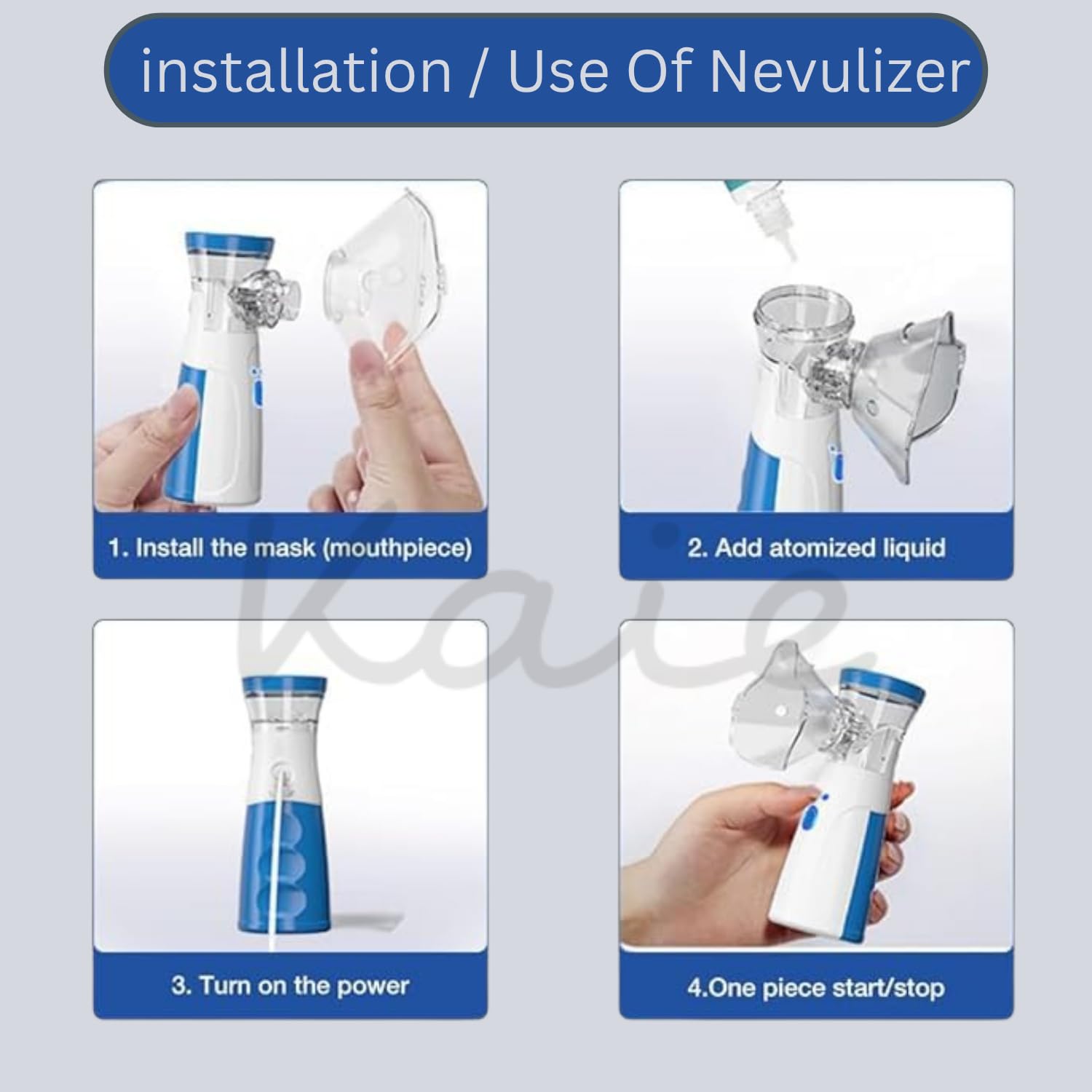 installation / Use Of Nevulizer

1. Install the mask (mouthpiece)

2. Add atomized liquid

Kaie

3. Turn on the power

4.One piece start/stop